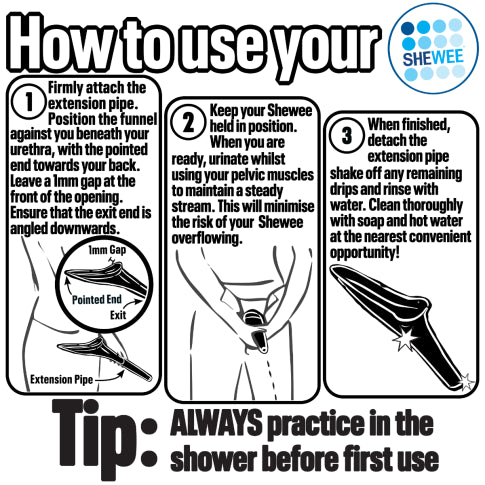 How to use your

SHEWEE

1 Firmly attach the extension pipe. Position the funnel against you beneath your urethra, with the pointed end towards your back. Leave a 1mm gap at the front of the opening. Ensure that the exit end is angled downwards.

1mm Gap

Pointed End

Exit

Extension Pipe

2 Keep your Shewee held in position. When you are ready, urinate whilst using your pelvic muscles to maintain a steady stream. This will minimise the risk of your Shewee overflowing.

3 When finished, detach the extension pipe shake off any remaining drips and rinse with water. Clean thoroughly with soap and hot water at the nearest convenient opportunity!

Tip: ALWAYS practice in the shower before first use