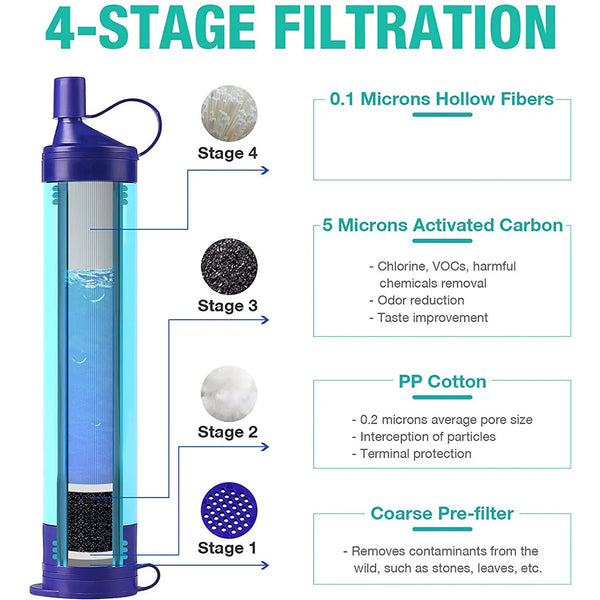 4-STAGE FILTRATION

Stage 4

0.1 Microns Hollow Fibers

Stage 3

5 Microns Activated Carbon

- Chlorine, VOCs, harmful chemicals removal
- Odor reduction
- Taste improvement

Stage 2

PP Cotton

- 0.2 microns average pore size
- Interception of particles
- Terminal protection

Stage 1

Coarse Pre-filter

- Removes contaminants from the wild, such as stones, leaves, etc.